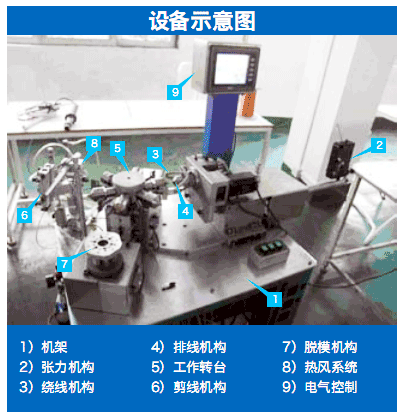 设备示意图

9

8

5

3

2

6

4

7

1

1）机架
2）张力机构
3）绕线机构

4）排线机构
5）工作转台
6）剪线机构

7）脱模机构
8）热风系统
9）电气控制