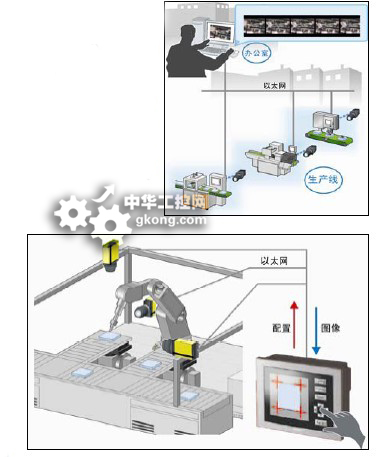 办公室

以太网

生产线

中华工控网
gkong.com

以太网

配置

图像