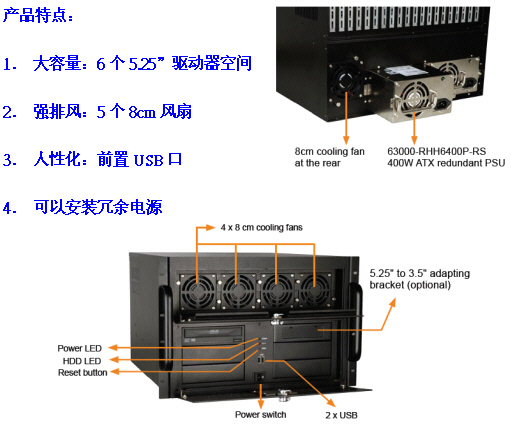 产品特点：

1. 大容量：6 个 5.25” 驱动器空间

2. 强排风：5 个 8cm 风扇

3. 人性化：前置 USB 口

4. 可以安装冗余电源

8cm cooling fan at the rear

63000-RHH6400P-RS
400W ATX redundant PSU

4 x 8 cm cooling fans

5.25" to 3.5" adapting bracket (optional)

Power LED

HDD LED

Reset button

Power switch

2 x USB