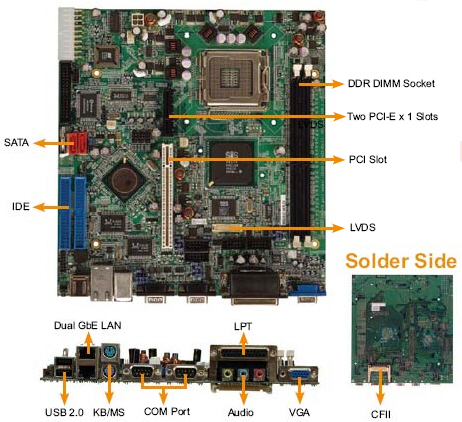 DDR DIMM Socket

Two PCI-E x 1 Slots

LVDS

SATA

PCI Slot

SiS

IDE

LVDS

Solder Side

Dual GbE LAN

LPT

USB 2.0

KB/MS

COM Port

Audio

VGA

CFII